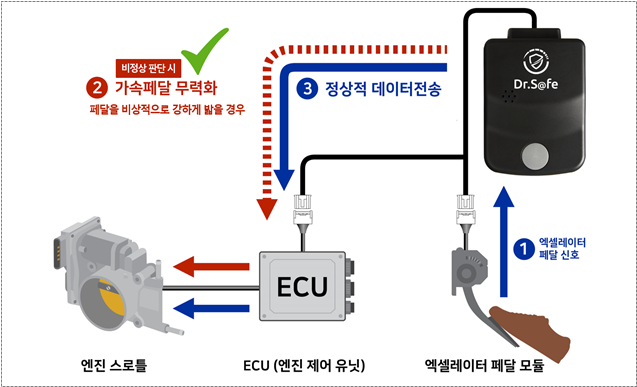 비정상 판단 시
2 가속페달 무력화
페달을 비상적으로 강하게 밟을 경우

3 정상적 데이터전송

Dr.S@fe

1 엑셀레이터 페달 신호

ECU

엔진 스로틀

ECU (엔진 제어 유닛)

엑셀레이터 페달 모듈