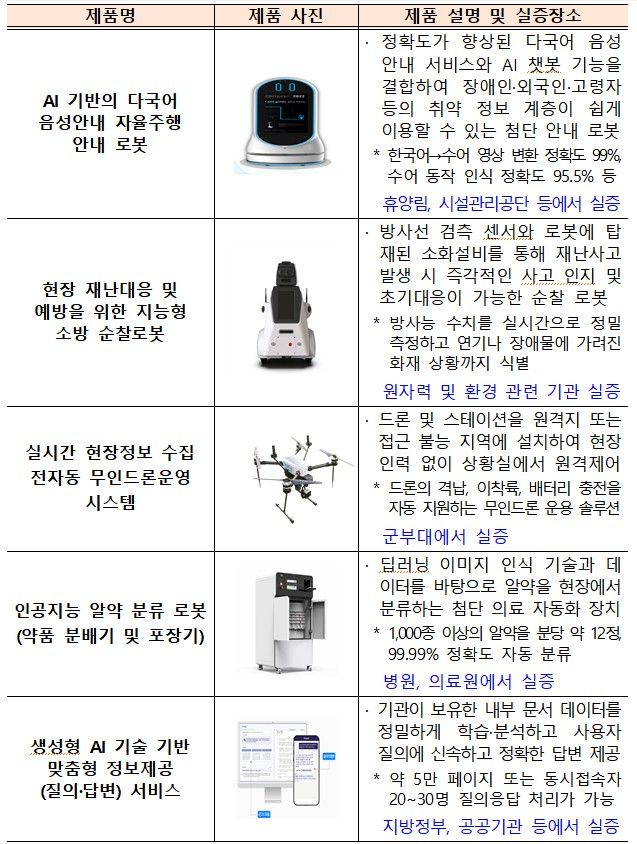 | 제품명 | 제품 사진 | 제품 설명 및 실증장소 |
|---|---|---|
| AI 기반의 다국어 음성안내 자율주행 안내 로봇 | | · 정확도가 향상된 다국어 음성 안내 서비스와 AI 챗봇 기능을 결합하여 장애인·외국인·고령자 등의 취약 정보 계층이 쉽게 이용할 수 있는 첨단 안내 로봇 * 한국어→수어 영상 변환 정확도 99%, 수어 동작 인식 정확도 95.5% 등 휴양림, 시설관리공단 등에서 실증 |
| 현장 재난대응 및 예방을 위한 지능형 소방 순찰로봇 | | · 방사선 검측 센서와 로봇에 탑재된 소화설비를 통해 재난사고 발생 시 즉각적인 사고 인지 및 초기대응이 가능한 순찰 로봇 * 방사능 수치를 실시간으로 정밀 측정하고 연기나 장애물에 가려진 화재 상황까지 식별 원자력 및 환경 관련 기관 실증 |
| 실시간 현장정보 수집 전자동 무인드론운영 시스템 | | · 드론 및 스테이션을 원격지 또는 접근 불능 지역에 설치하여 현장 인력 없이 상황실에서 원격제어 * 드론의 격납, 이착륙, 배터리 충전을 자동 지원하는 무인드론 운용 솔루션 군부대에서 실증 |
| 인공지능 알약 분류 로봇 (약품 분배기 및 포장기) | | · 딥러닝 이미지 인식 기술과 데이터를 바탕으로 알약을 현장에서 분류하는 첨단 의료 자동화 장치 * 1,000종 이상의 알약을 분당 약 12정, 99.99% 정확도 자동 분류 병원, 의료원에서 실증 |
| 생성형 AI 기술 기반 맞춤형 정보제공 (질의·답변) 서비스 | | · 기관이 보유한 내부 문서 데이터를 정밀하게 학습·분석하고 사용자 질의에 신속하고 정확한 답변 제공 * 약 5만 페이지 또는 동시접속자 20~30명 질의응답 처리가 가능 지방정부, 공공기관 등에서 실증 |