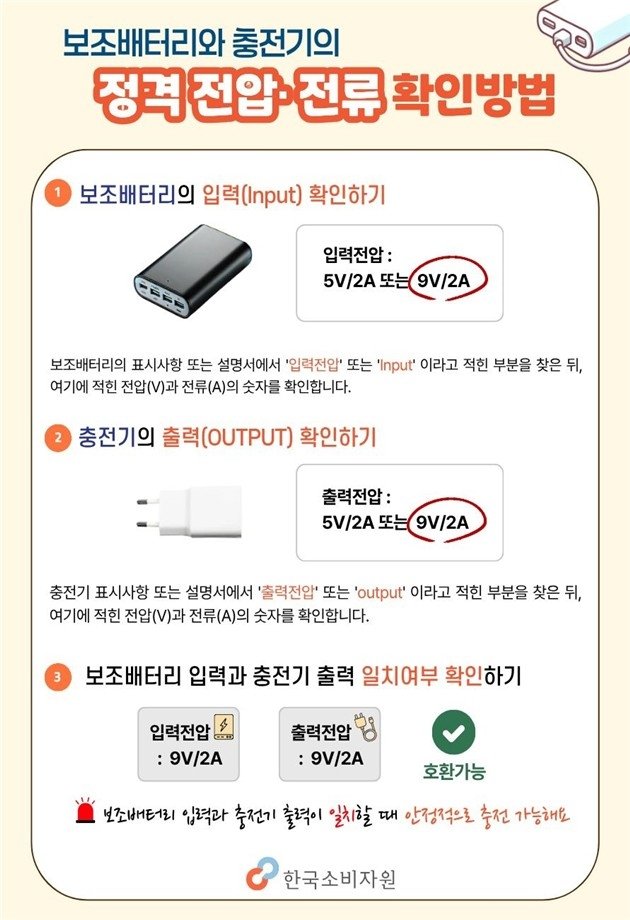 보조배터리와 충전기의
정격 전압·전류 확인방법

1 보조배터리의 입력(Input) 확인하기

입력전압 :
5V/2A 또는 9V/2A

보조배터리의 표시사항 또는 설명서에서 '입력전압' 또는 'Input' 이라고 적힌 부분을 찾은 뒤, 여기에 적힌 전압(V)과 전류(A)의 숫자를 확인합니다.

2 충전기의 출력(OUTPUT) 확인하기

출력전압 :
5V/2A 또는 9V/2A

충전기 표시사항 또는 설명서에서 '출력전압' 또는 'output' 이라고 적힌 부분을 찾은 뒤, 여기에 적힌 전압(V)과 전류(A)의 숫자를 확인합니다.

3 보조배터리 입력과 충전기 출력 일치여부 확인하기

입력전압
: 9V/2A

출력전압
: 9V/2A

호환가능

보조배터리 입력과 충전기 출력이 일치할 때 안정적으로 충전 가능해요

한국소비자원