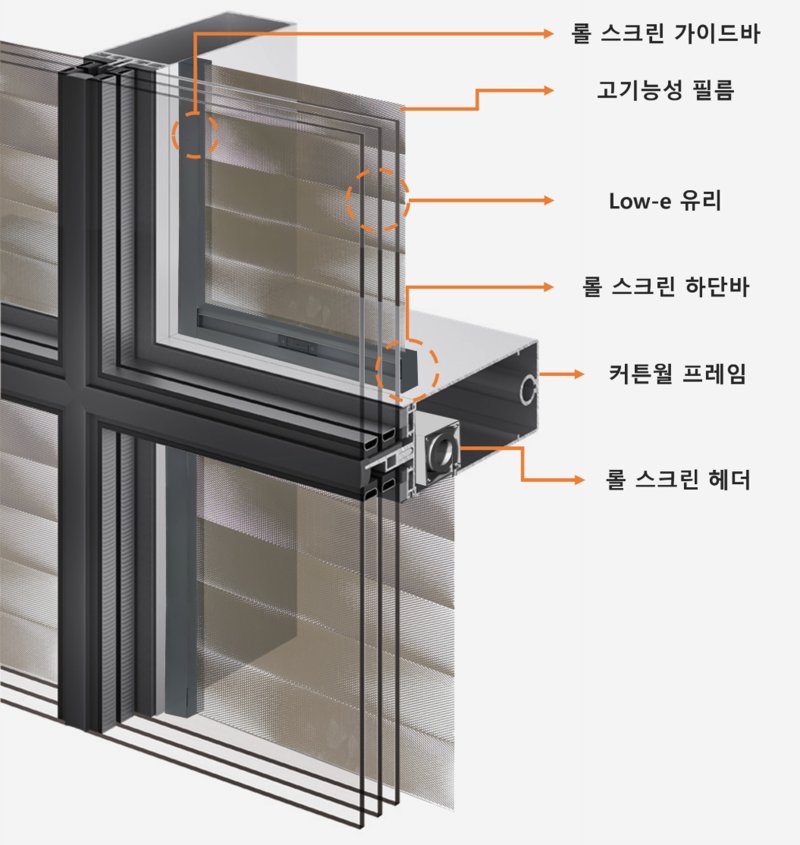 롤 스크린 가이드바

고기능성 필름

Low-e 유리

롤 스크린 하단바

커튼월 프레임

롤 스크린 헤더