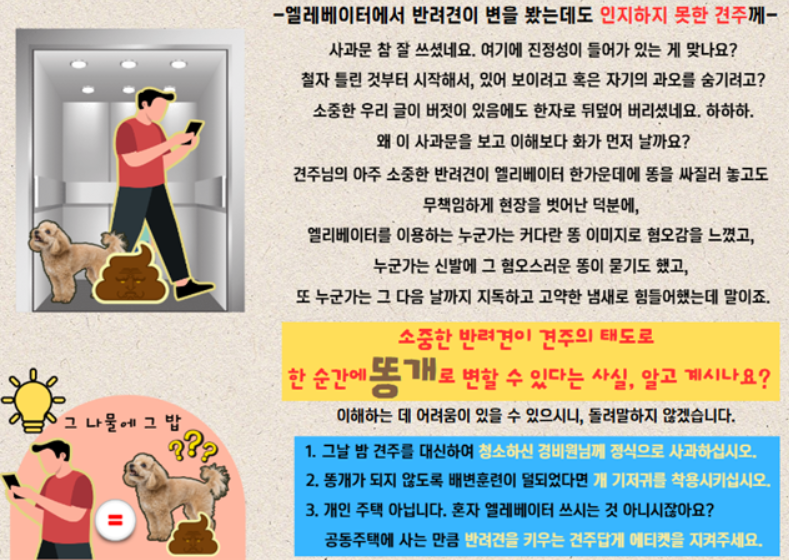 -엘레베이터에서 반려견이 변을 봤는데도 인지하지 못한 견주께-

사과문 참 잘 쓰셨네요. 여기에 진정성이 들어가 있는 게 맞나요?
철자 틀린 것부터 시작해서, 있어 보이려고 혹은 자기의 과오를 숨기려고?
소중한 우리 글이 버젓이 있음에도 한자로 뒤덮어 버리셨네요. 하하하.
왜 이 사과문을 보고 이해보다 화가 먼저 날까요?
견주님의 아주 소중한 반려견이 엘리베이터 한가운데에 똥을 싸질러 놓고도
무책임하게 현장을 벗어난 덕분에,
엘리베이터를 이용하는 누군가는 커다란 똥 이미지로 혐오감을 느꼈고,
누군가는 신발에 그 혐오스러운 똥이 묻기도 했고,
또 누군가는 그 다음 날까지 지독하고 고약한 냄새로 힘들어했는데 말이죠.

소중한 반려견이 견주의 태도로
한 순간에 똥개로 변할 수 있다는 사실, 알고 계시나요?

이해하는 데 어려움이 있을 수 있으시니, 돌려말하지 않겠습니다.

1. 그날 밤 견주를 대신하여 청소하신 경비원님께 정식으로 사과하십시오.
2. 똥개가 되지 않도록 배변훈련이 덜되었다면 개 기저귀를 착용시키십시오.
3. 개인 주택 아닙니다. 혼자 엘레베이터 쓰시는 것 아니시잖아요?
공동주택에 사는 만큼 반려견을 키우는 견주답게 에티켓을 지켜주세요.

그 나물에 그 밥
???
=