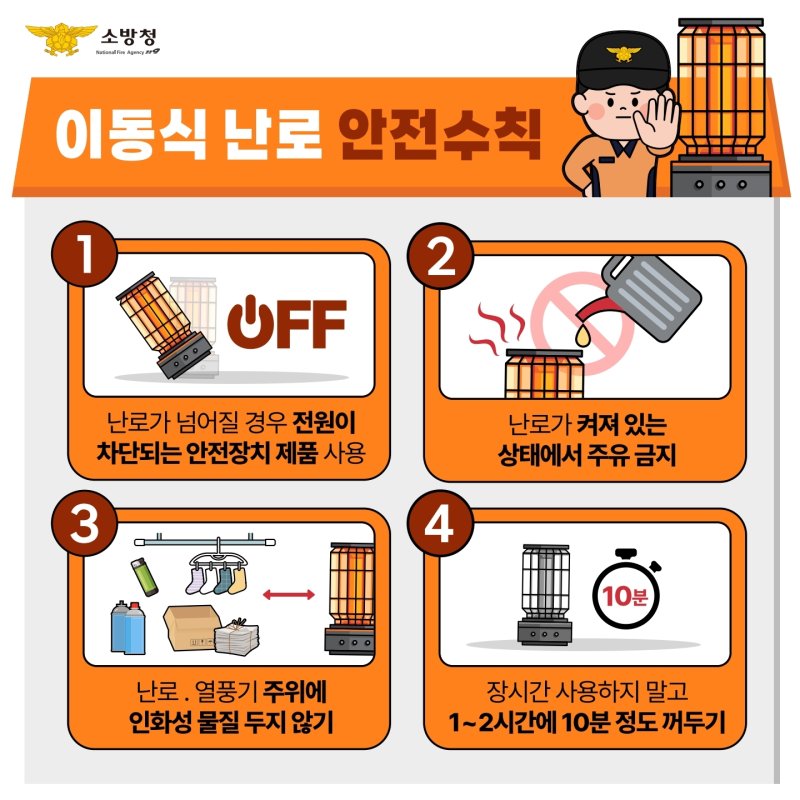 소방청
National Fire Agency 119

이동식 난로 안전수칙

1
OFF
난로가 넘어질 경우 전원이 차단되는 안전장치 제품 사용

2
난로가 켜져 있는 상태에서 주유 금지

3
난로 . 열풍기 주위에 인화성 물질 두지 않기

4
10분
장시간 사용하지 말고 1~2시간에 10분 정도 꺼두기