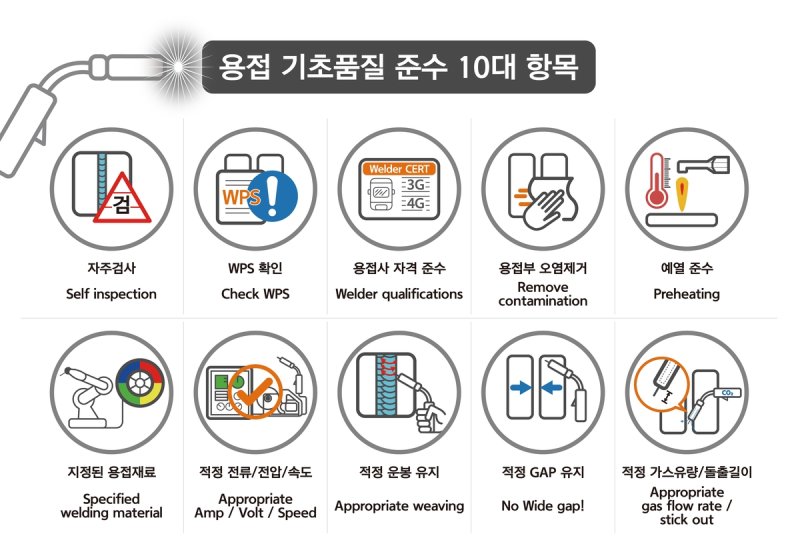 용접 기초품질 준수 10대 항목

검
자주검사
Self inspection

WPS
WPS 확인
Check WPS

Welder CERT
3G
4G
용접사 자격 준수
Welder qualifications

용접부 오염제거
Remove contamination

예열 준수
Preheating

지정된 용접재료
Specified welding material

적정 전류/전압/속도
Appropriate Amp / Volt / Speed

적정 운봉 유지
Appropriate weaving

적정 GAP 유지
No Wide gap!

$CO_2$
적정 가스유량/돌출길이
Appropriate gas flow rate / stick out