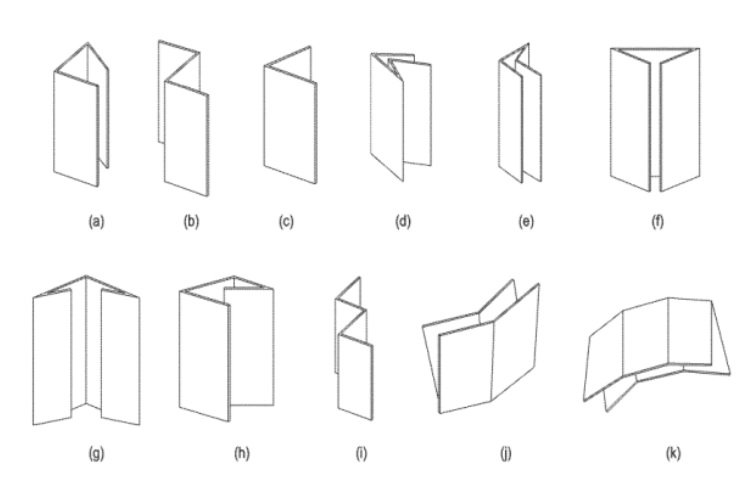 (a) (b) (c) (d) (e) (f)

(g) (h) (i) (j) (k)