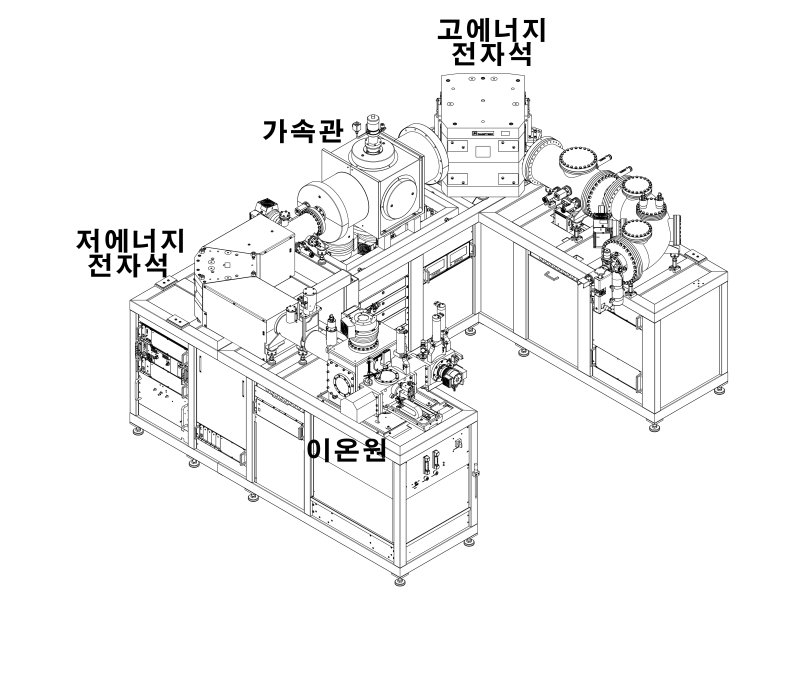 고에너지
전자석

가속관

저에너지
전자석

이온원